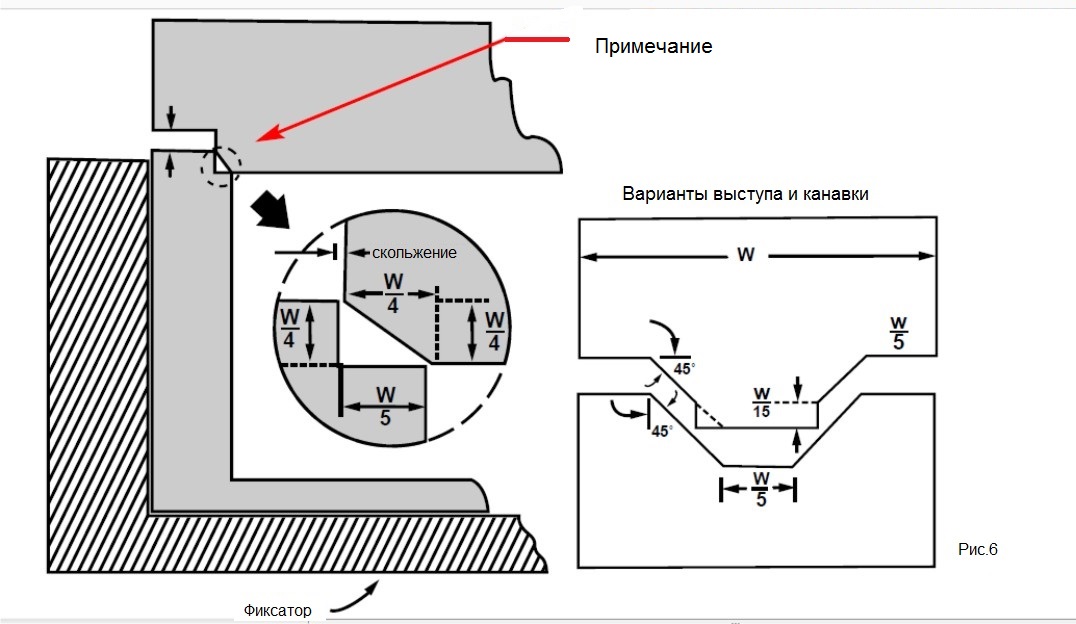 Примечание

скольжение

$\frac{W}{4}$

$\frac{W}{4}$

$\frac{W}{4}$

$\frac{W}{5}$

Фиксатор

Варианты выступа и канавки

W

$\frac{W}{5}$

45°

$\frac{W}{15}$

45°

$\frac{W}{5}$

Рис.6